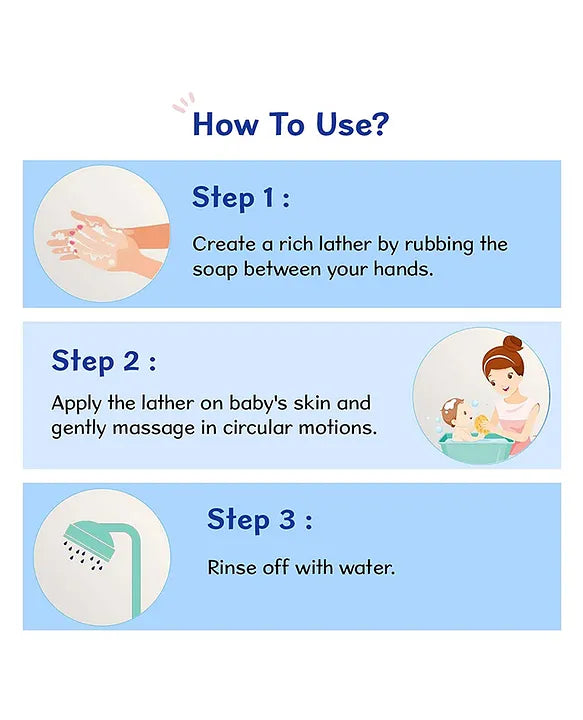 How To Use?

Step 1 :

Create a rich lather by rubbing the soap between your hands.

Step 2 :

Apply the lather on baby's skin and gently massage in circular motions.

Step 3 :

Rinse off with water.