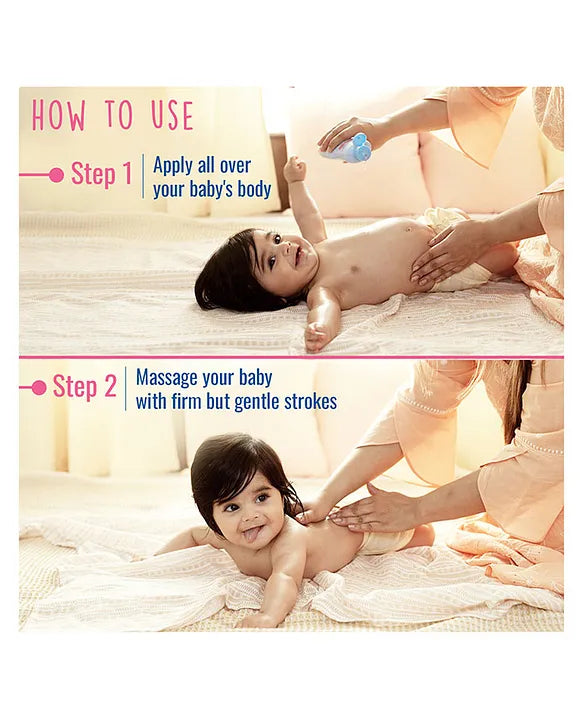 HOW TO USE

Step 1 Apply all over your baby's body

Step 2 Massage your baby with firm but gentle strokes