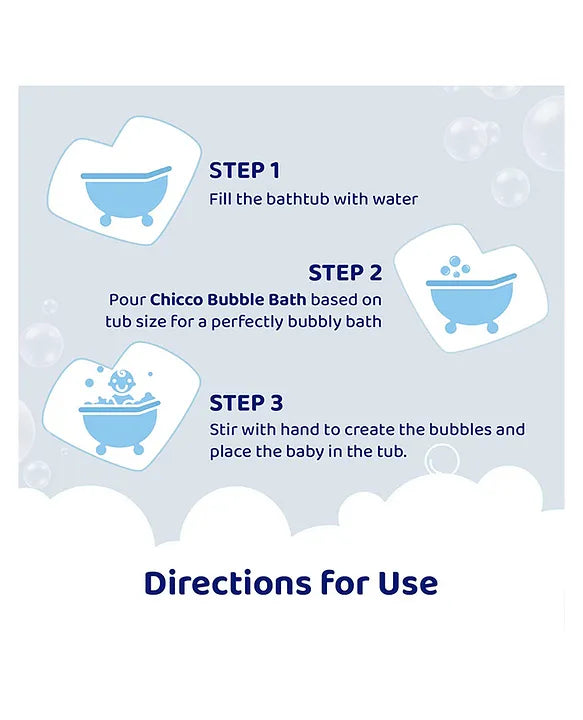 STEP 1
Fill the bathtub with water

STEP 2
Pour Chicco Bubble Bath based on tub size for a perfectly bubbly bath

STEP 3
Stir with hand to create the bubbles and place the baby in the tub.

Directions for Use