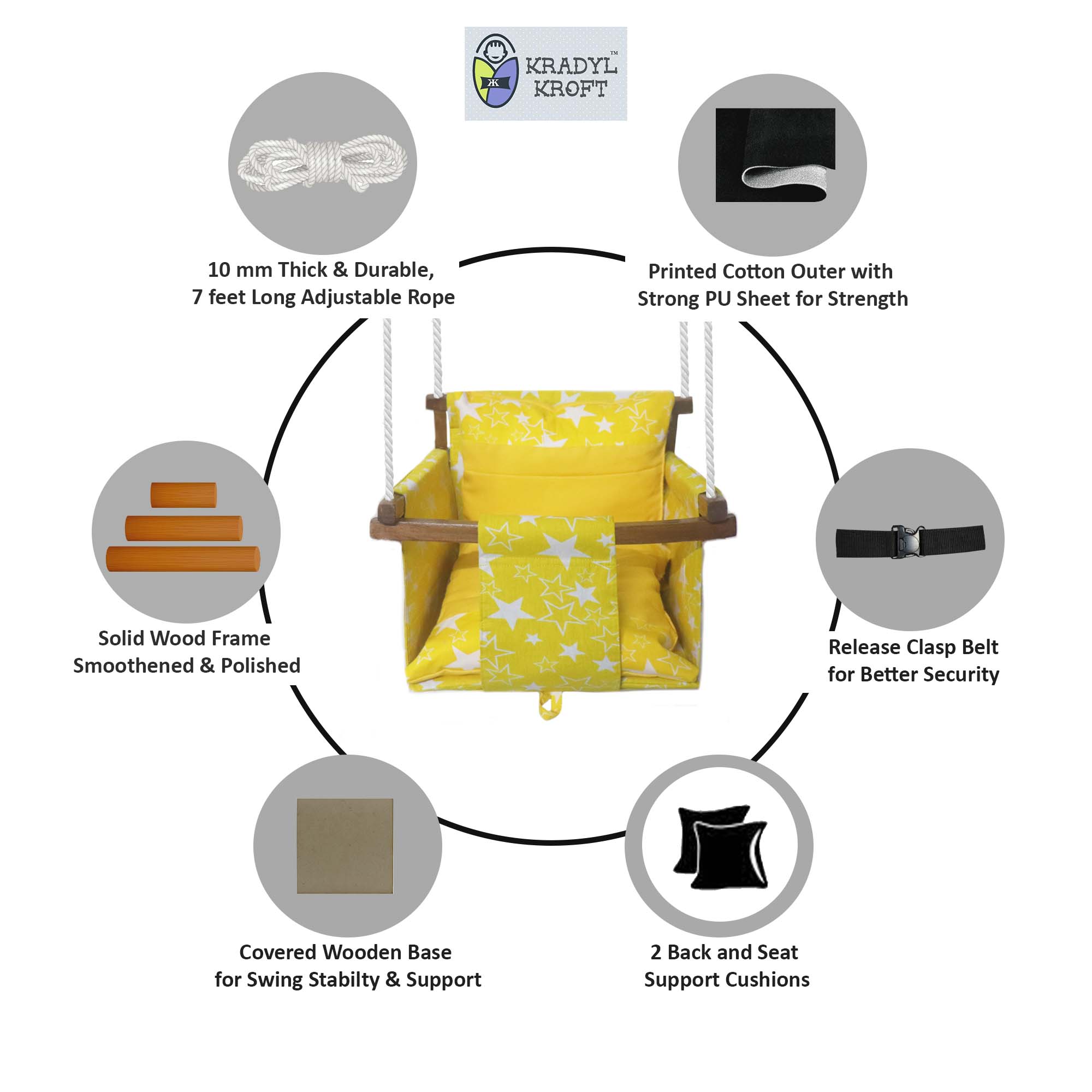 KK KRADYL KROFT™

10 mm Thick & Durable,
7 feet Long Adjustable Rope

Printed Cotton Outer with
Strong PU Sheet for Strength

Solid Wood Frame
Smoothened & Polished

Release Clasp Belt
for Better Security

Covered Wooden Base
for Swing Stabilty & Support

2 Back and Seat
Support Cushions