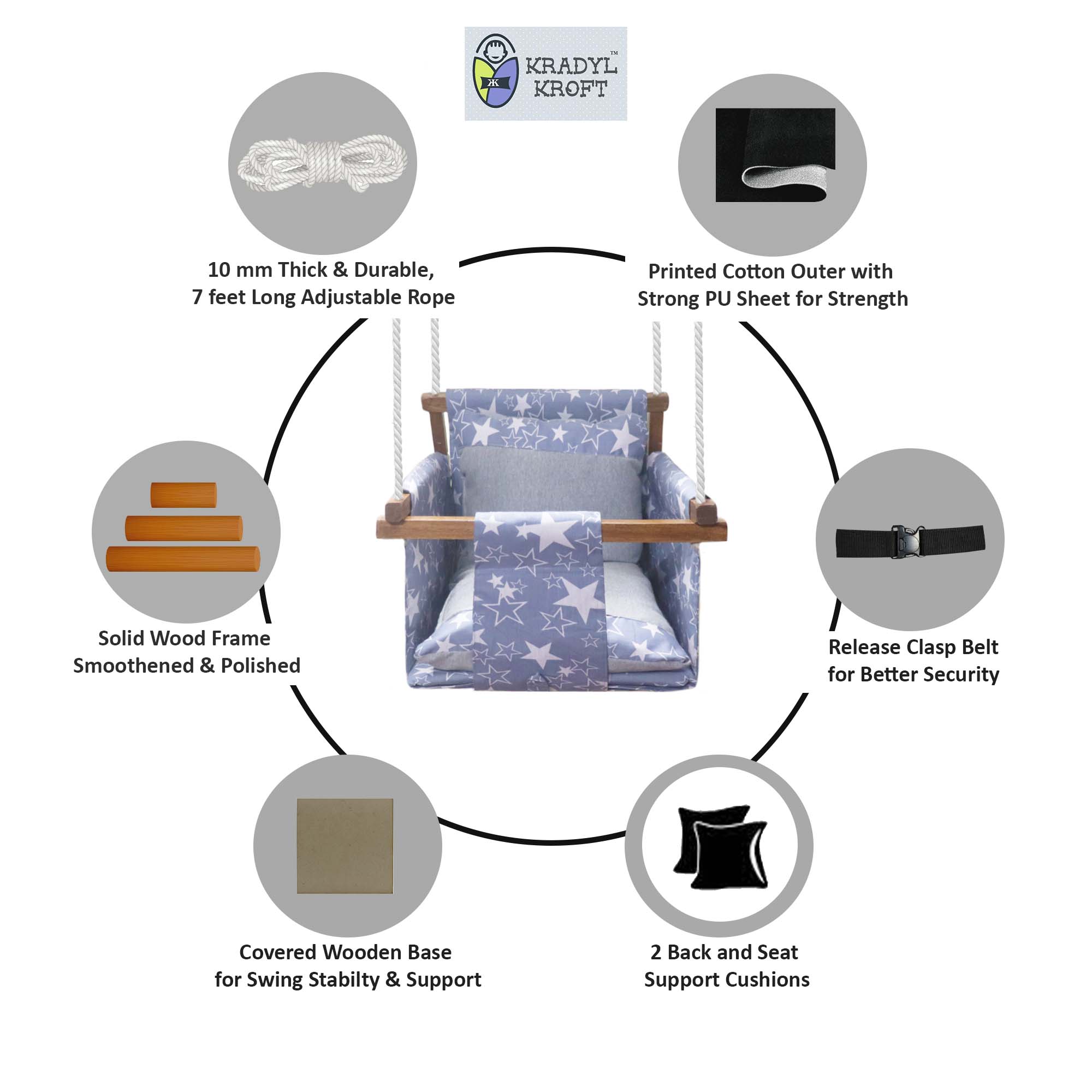 KK KRADYL KROFT™

10 mm Thick & Durable, 7 feet Long Adjustable Rope

Printed Cotton Outer with Strong PU Sheet for Strength

Solid Wood Frame Smoothened & Polished

Release Clasp Belt for Better Security

Covered Wooden Base for Swing Stabilty & Support

2 Back and Seat Support Cushions